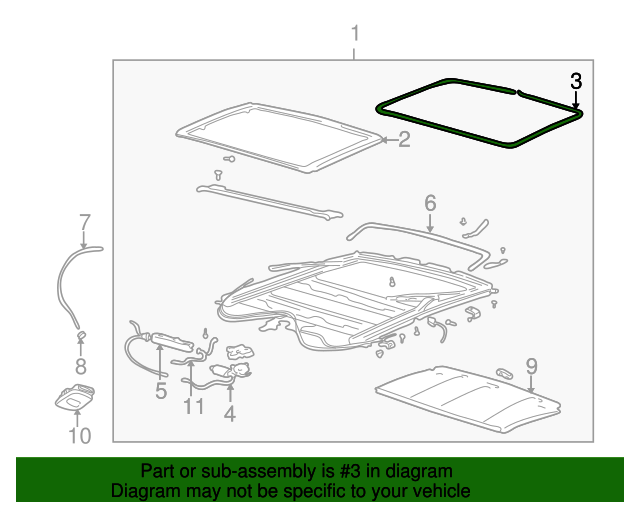 1
3
2
6
7
8
5
11
4
9
10

Part or sub-assembly is #3 in diagram
Diagram may not be specific to your vehicle