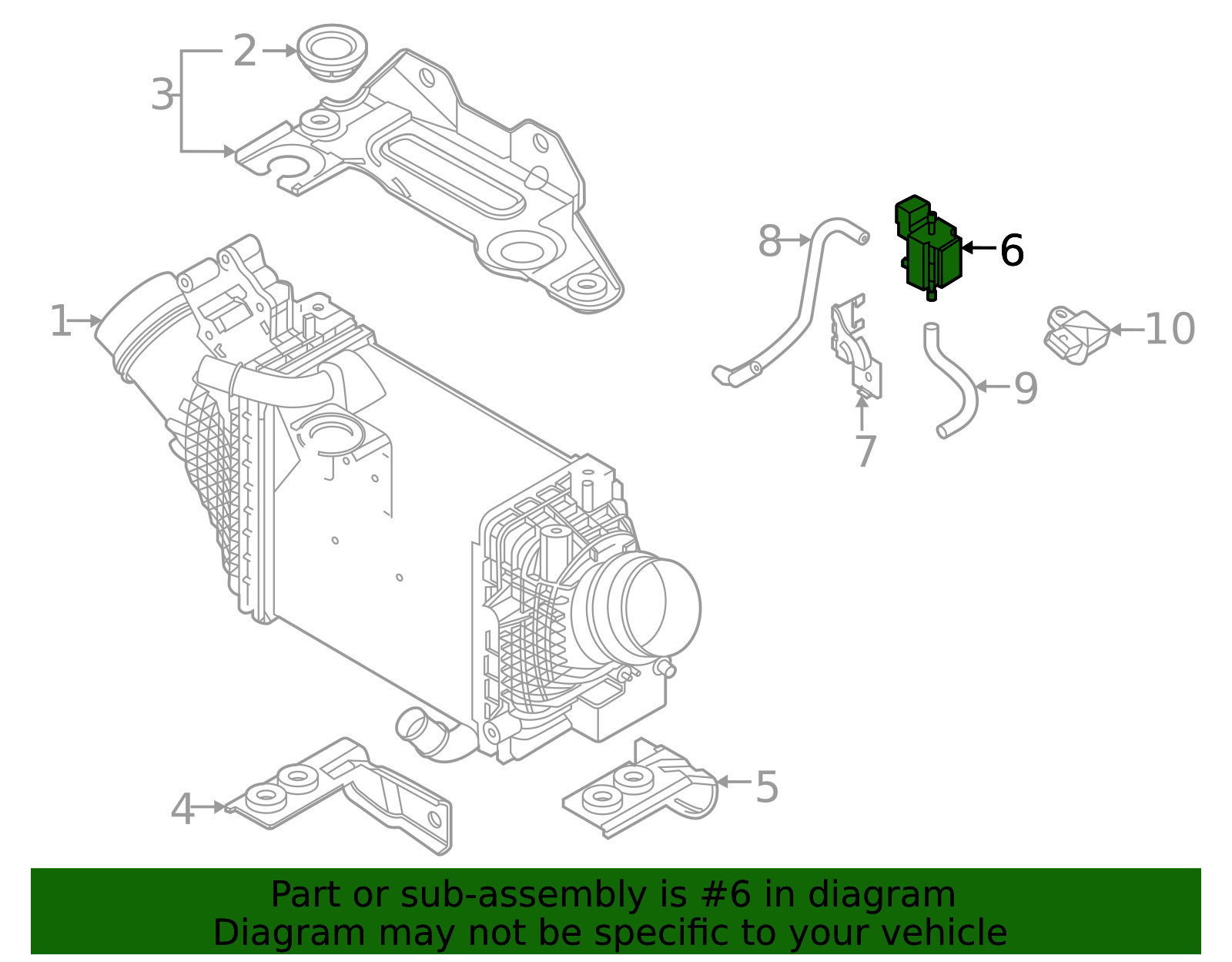 2
3
8
6
1
10
9
7
4
5

Part or sub-assembly is #6 in diagram
Diagram may not be specific to your vehicle