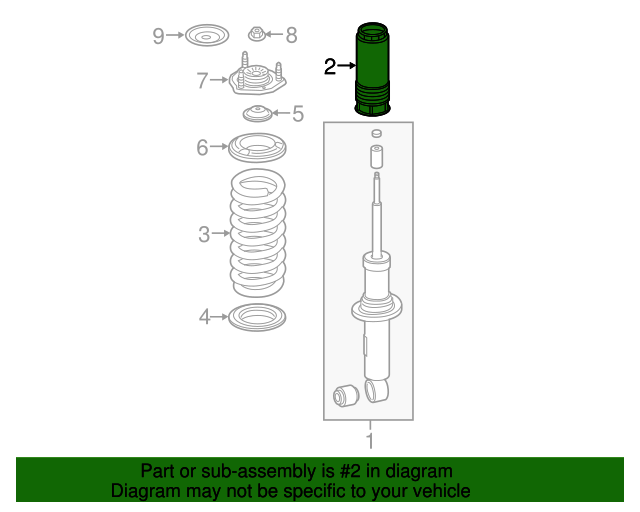 9
8
2
7
5
6
3
4
1

Part or sub-assembly is #2 in diagram
Diagram may not be specific to your vehicle