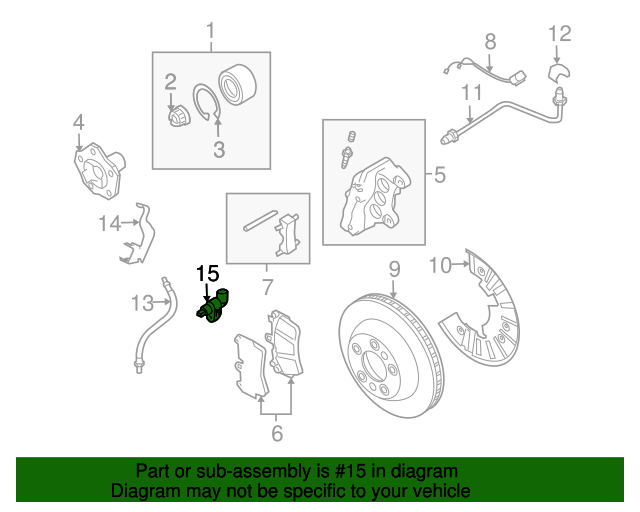 1
2
3
4
8
12
11
5
14
7
15
13
9
10
6

Part or sub-assembly is #15 in diagram
Diagram may not be specific to your vehicle