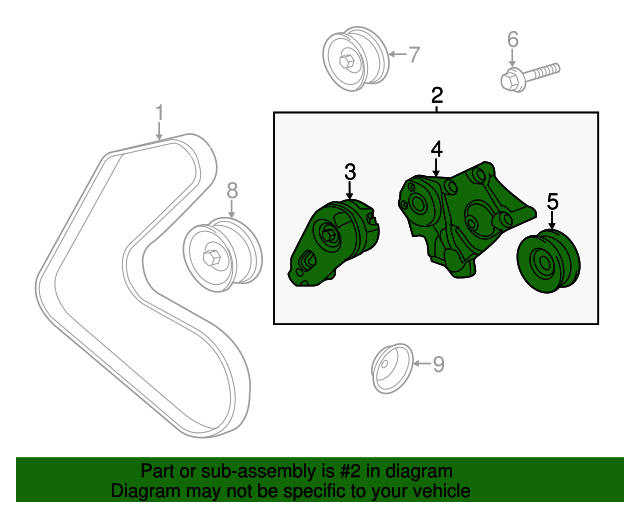 7
6
2
1
4
3
8
5
9

Part or sub-assembly is #2 in diagram
Diagram may not be specific to your vehicle