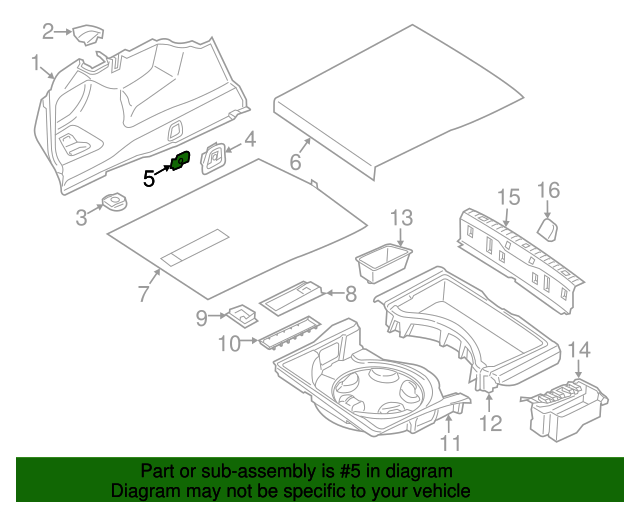 2
1
4
5
6
3
15
16
13
7
8
9
10
14
12
11

Part or sub-assembly is #5 in diagram
Diagram may not be specific to your vehicle