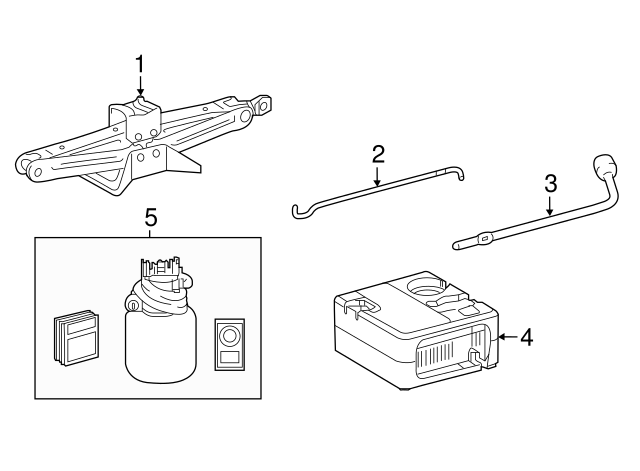 1
2
3
5
4