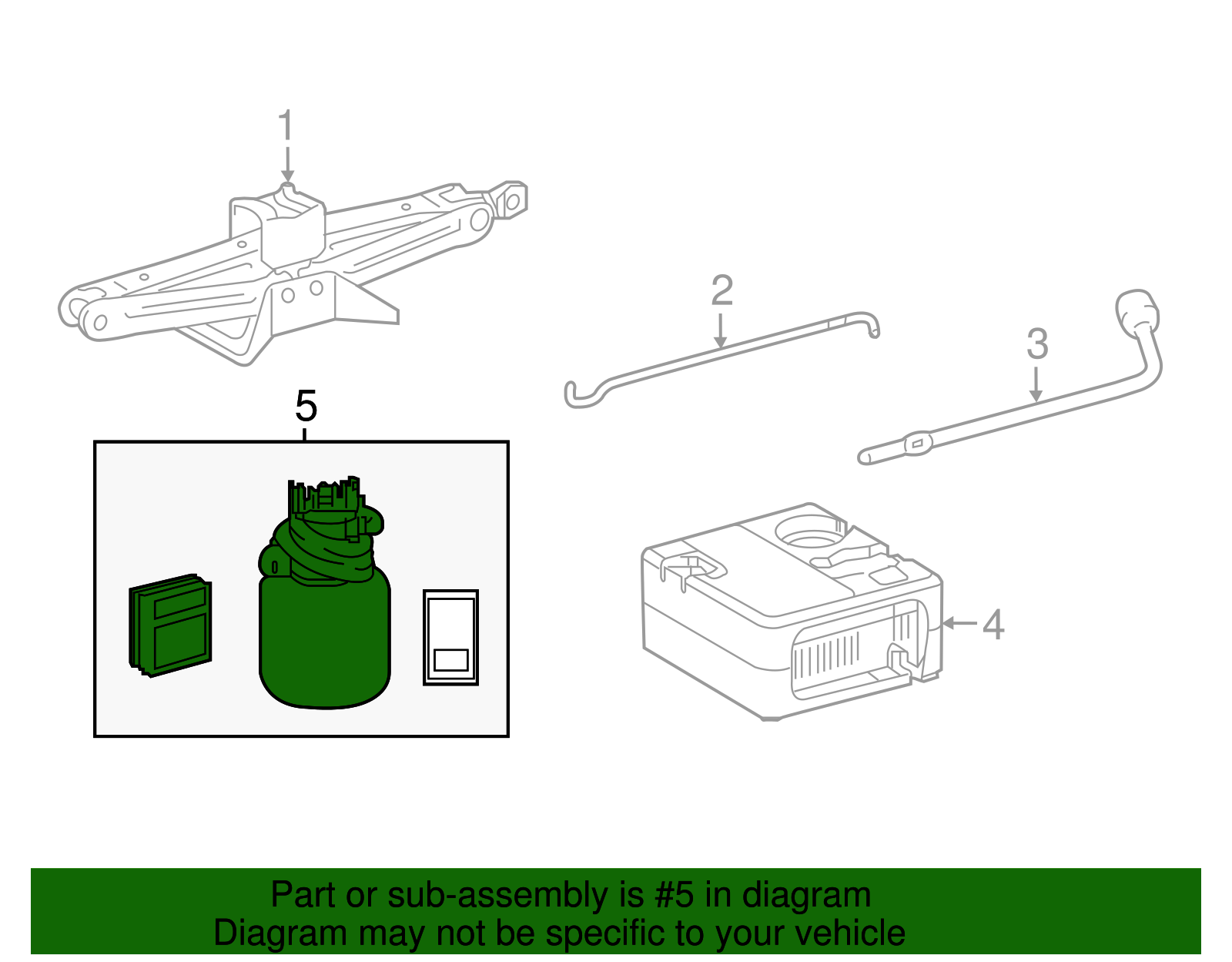 1

2

3

5

4

Part or sub-assembly is #5 in diagram
Diagram may not be specific to your vehicle