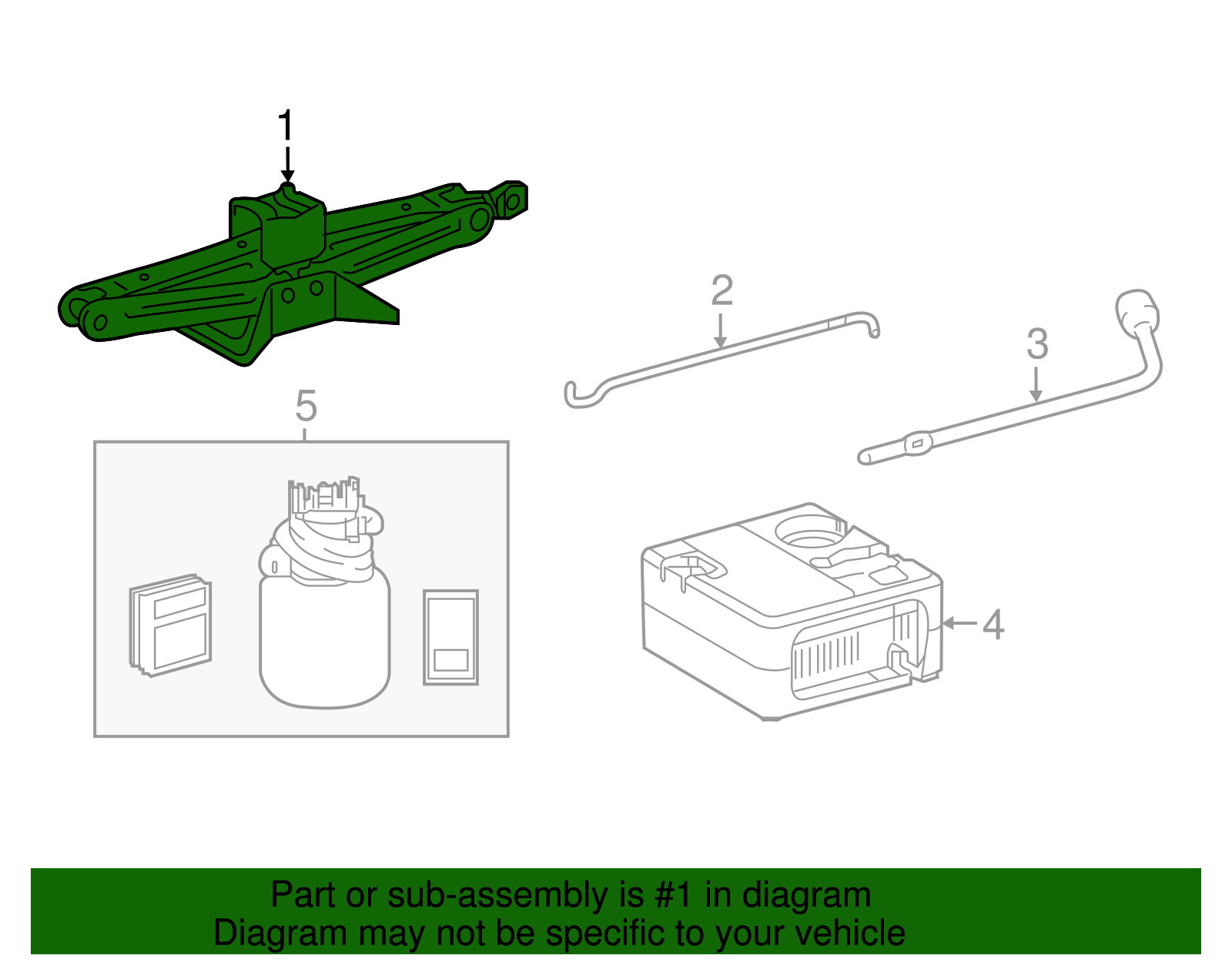 1

2

3

5

4

Part or sub-assembly is #1 in diagram
Diagram may not be specific to your vehicle