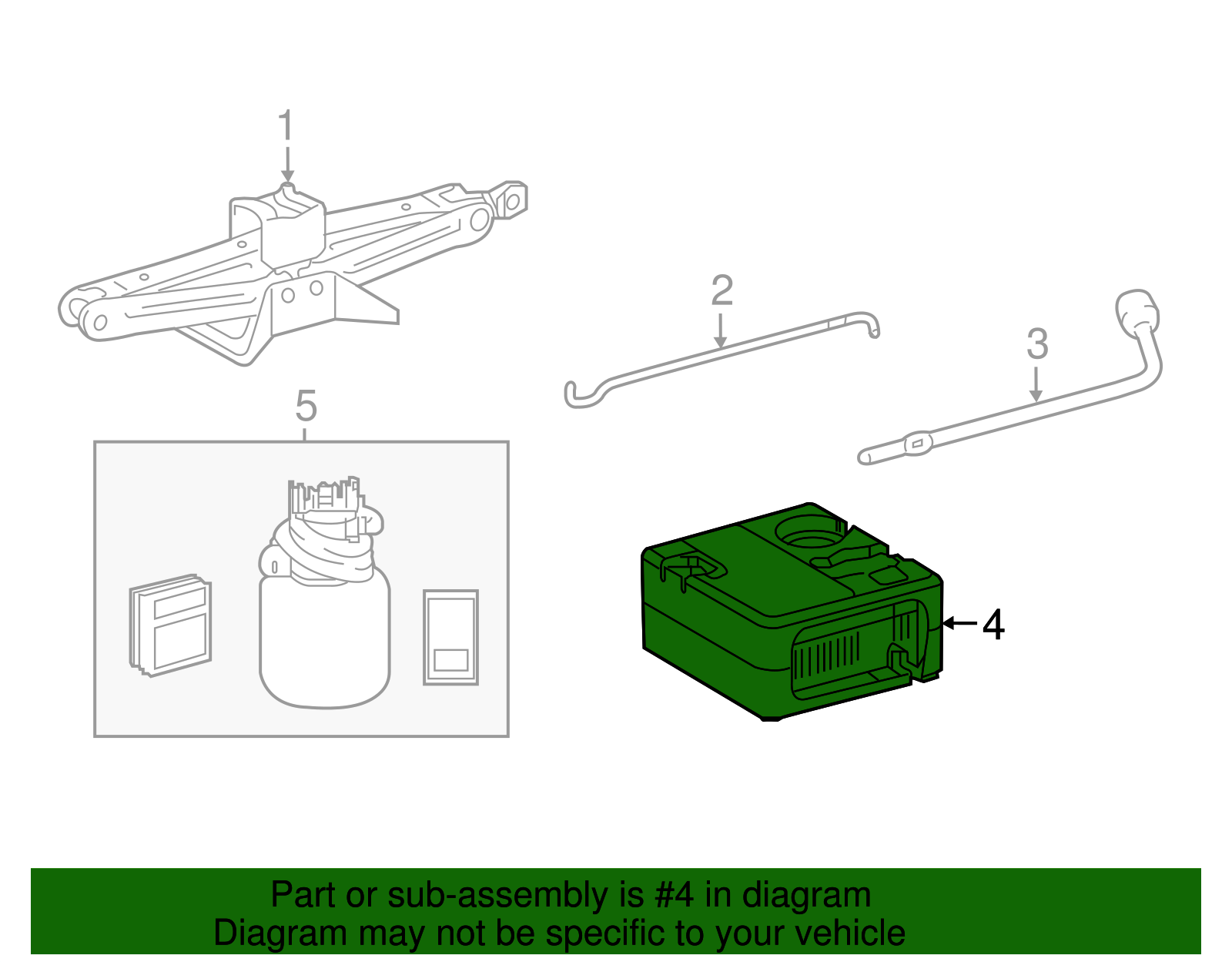 1

2

3

5

4

Part or sub-assembly is #4 in diagram
Diagram may not be specific to your vehicle