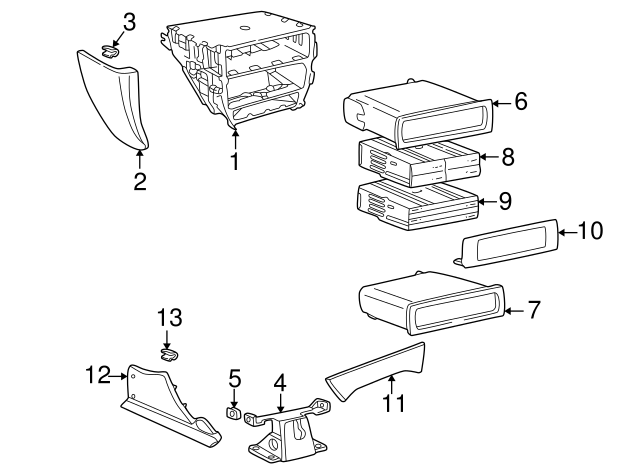 3
2
1
6
8
9
10
7
13
12
5
4
11