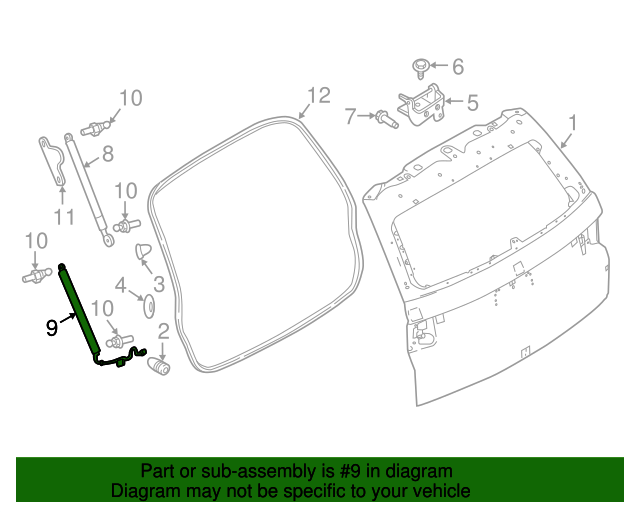 6
10
12
5
7
1
8
10
11
10
3
4
10
9
2

Part or sub-assembly is #9 in diagram
Diagram may not be specific to your vehicle