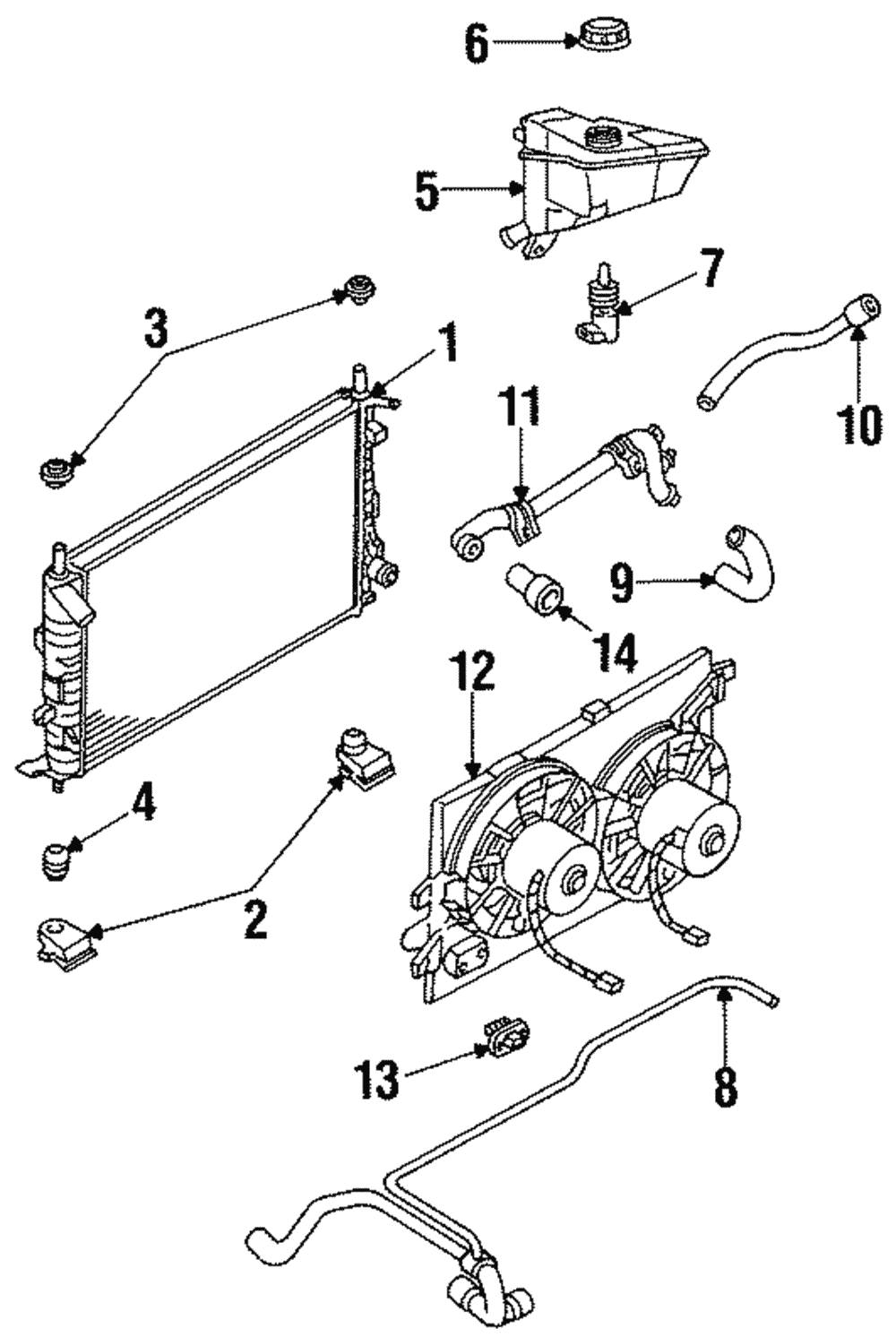 6
5
7
3
1
10
11
9
14
12
4
2
13
8