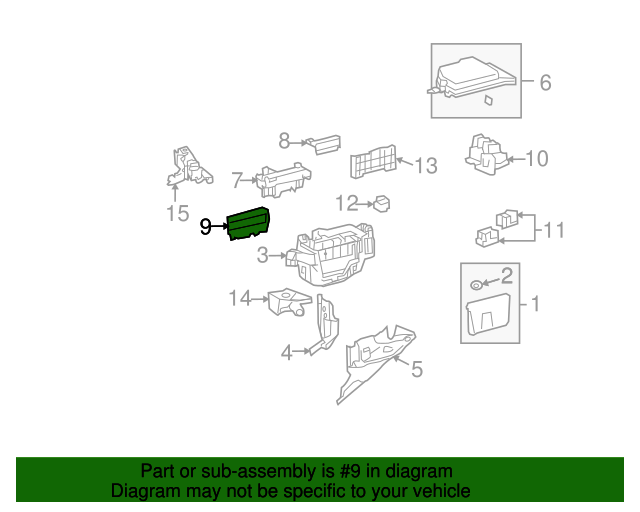 6
8
13
10
7
15
12
9
11
3
2
1
14
4
5

Part or sub-assembly is #9 in diagram
Diagram may not be specific to your vehicle