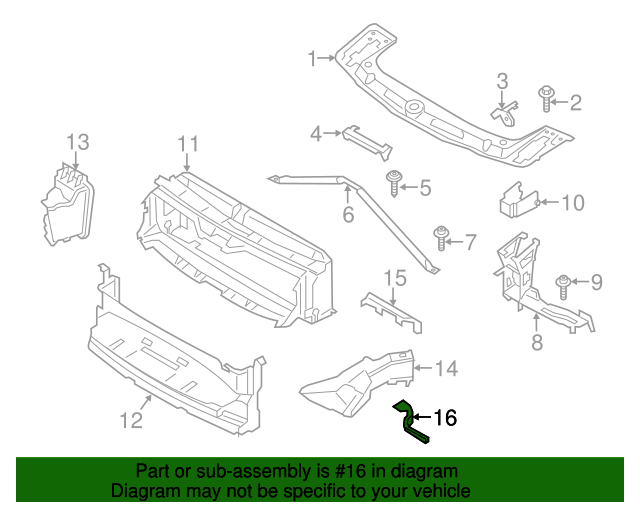 1
3
2
4
13
11
5
6
10
7
15
9
8
14
12
16

Part or sub-assembly is #16 in diagram
Diagram may not be specific to your vehicle