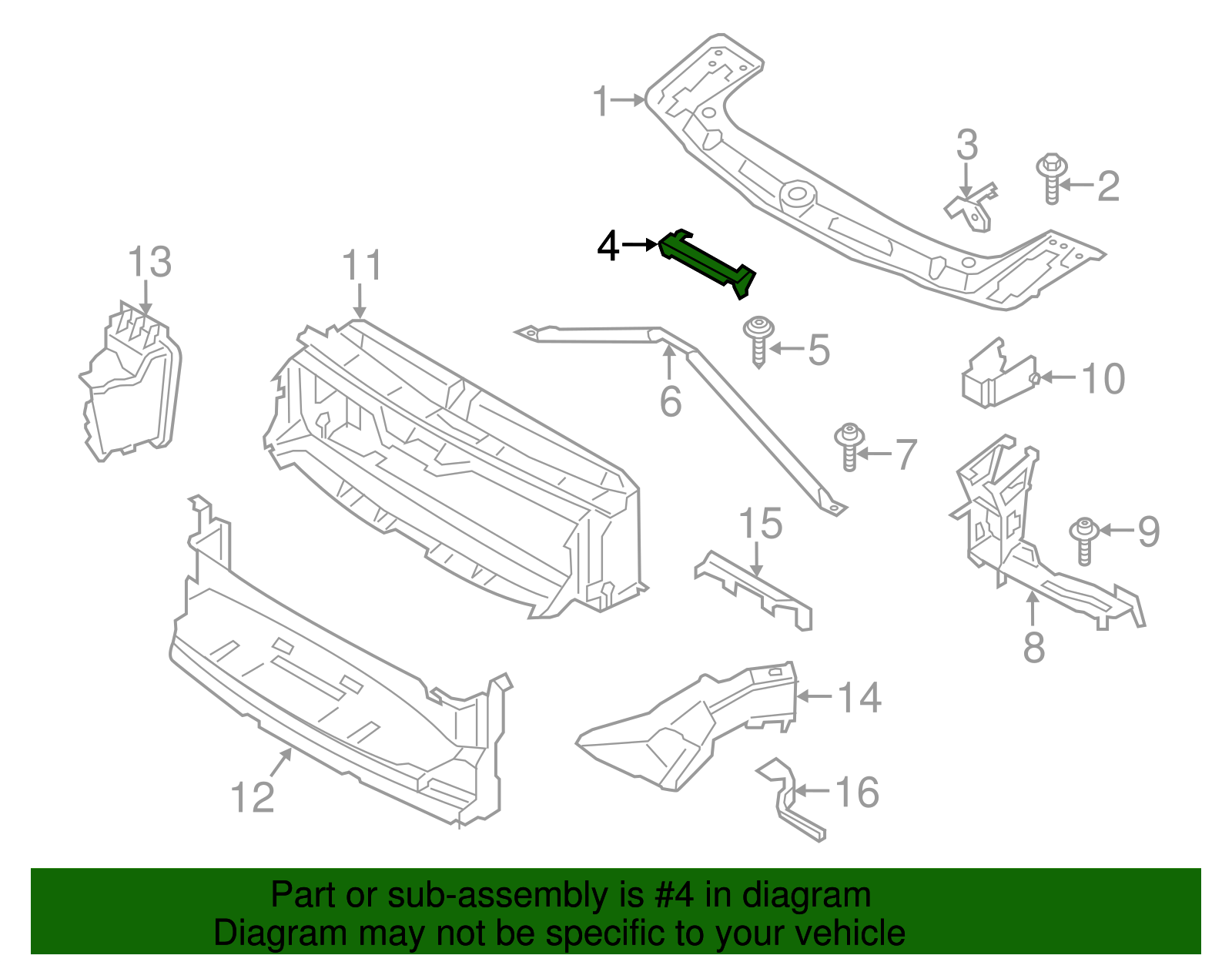 1
3
2
4
13
11
5
6
10
7
15
9
8
14
12
16

Part or sub-assembly is #4 in diagram
Diagram may not be specific to your vehicle