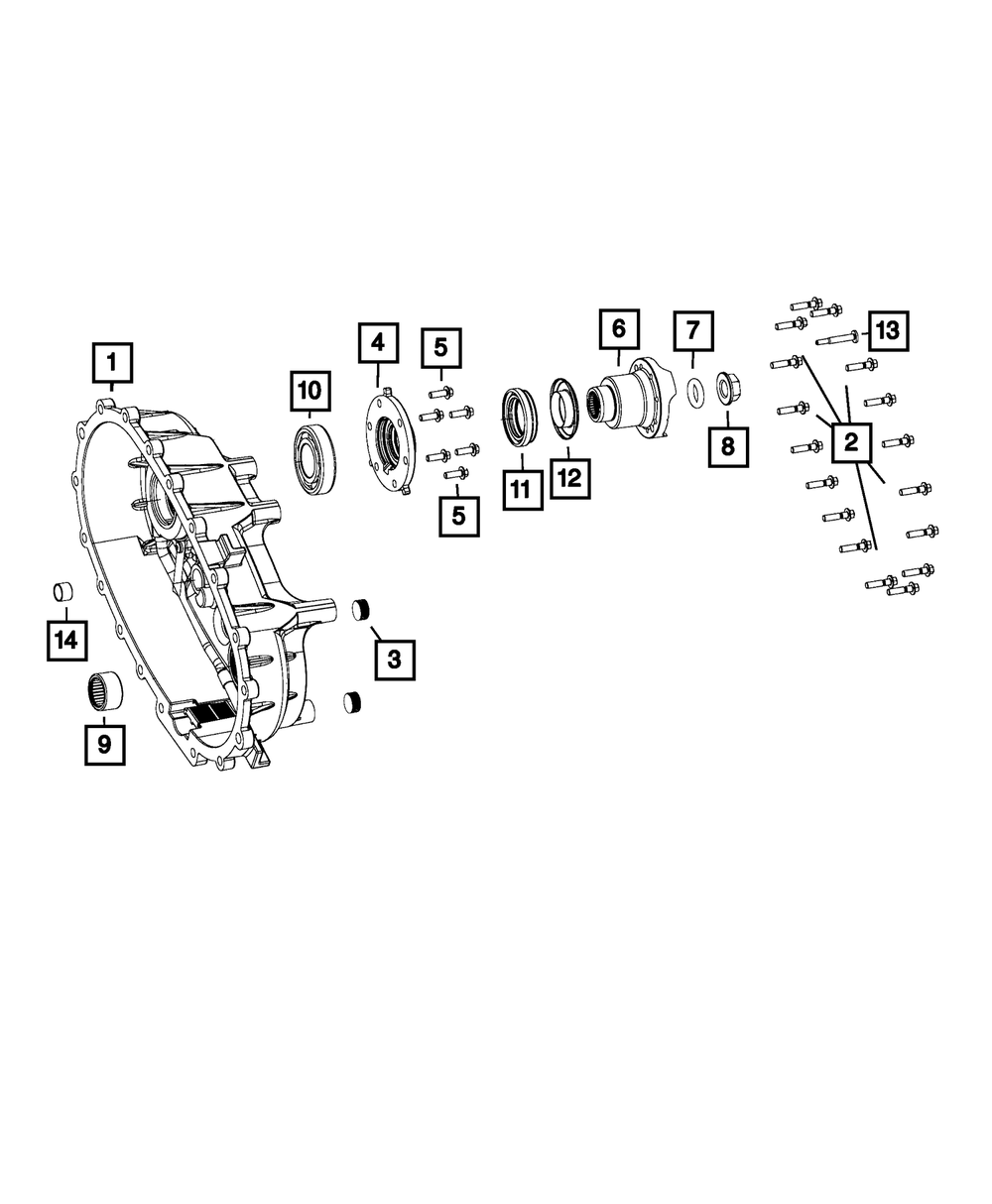 1
10
4
5
5
11
12
6
7
8
13
2
14
3
9