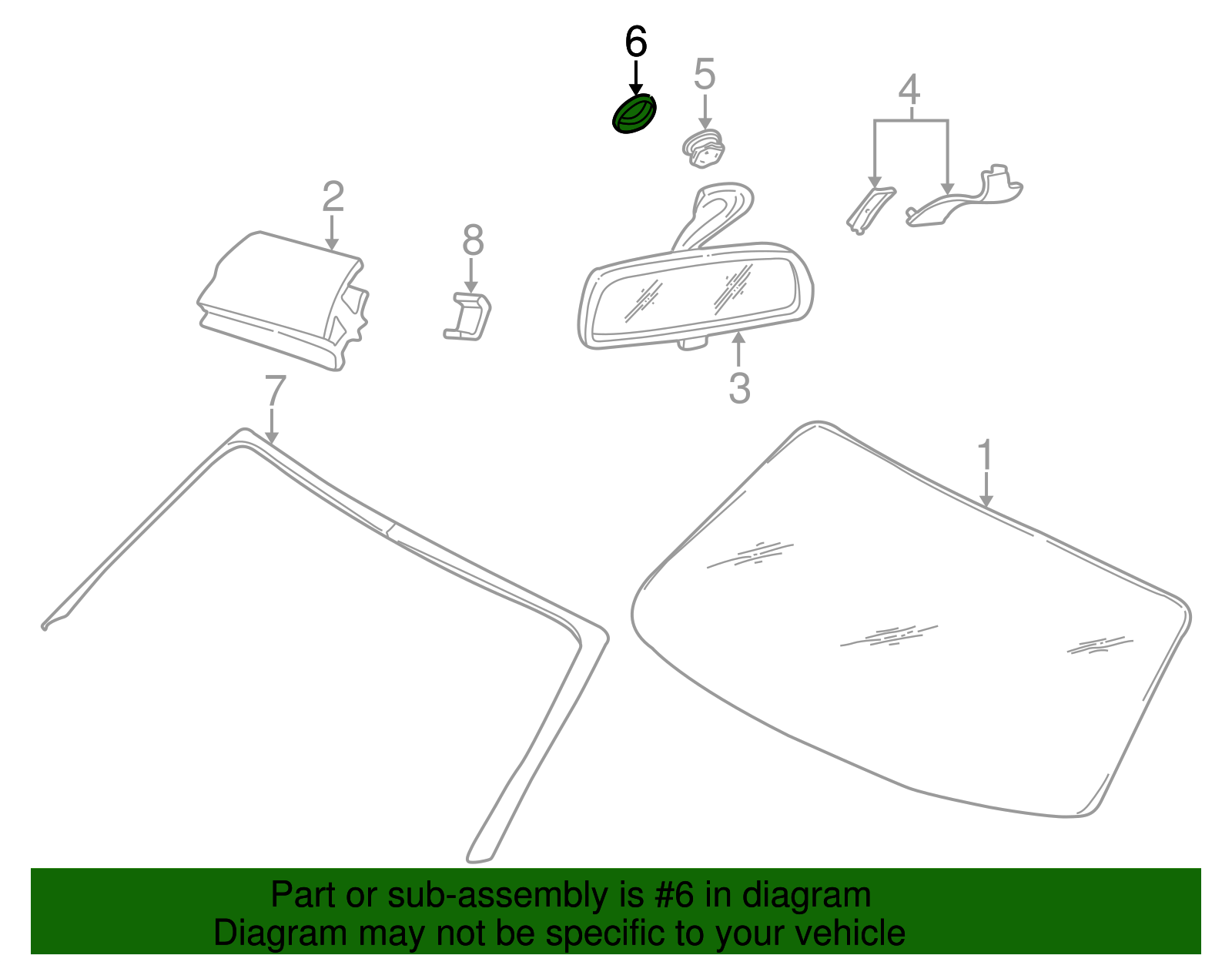 6
5
4
2
8
3
7
1

Part or sub-assembly is #6 in diagram
Diagram may not be specific to your vehicle