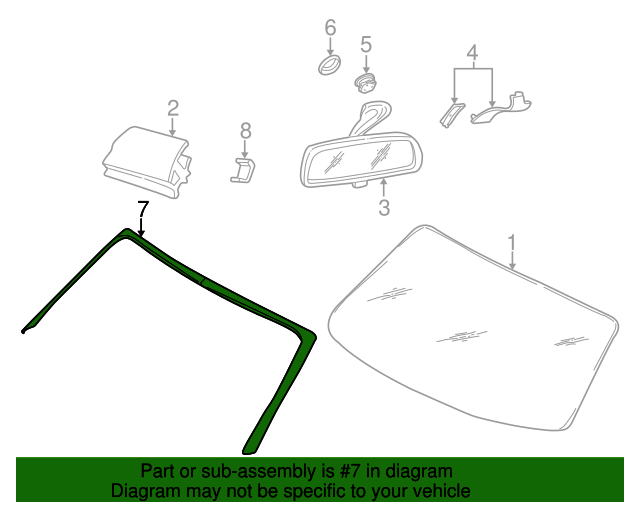 6
5
4
2
8
3
7
1
Part or sub-assembly is #7 in diagram
Diagram may not be specific to your vehicle