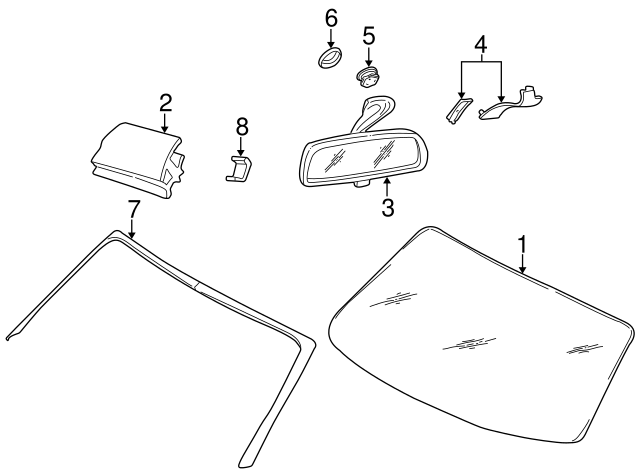 6
5
4
2
8
3
7
1