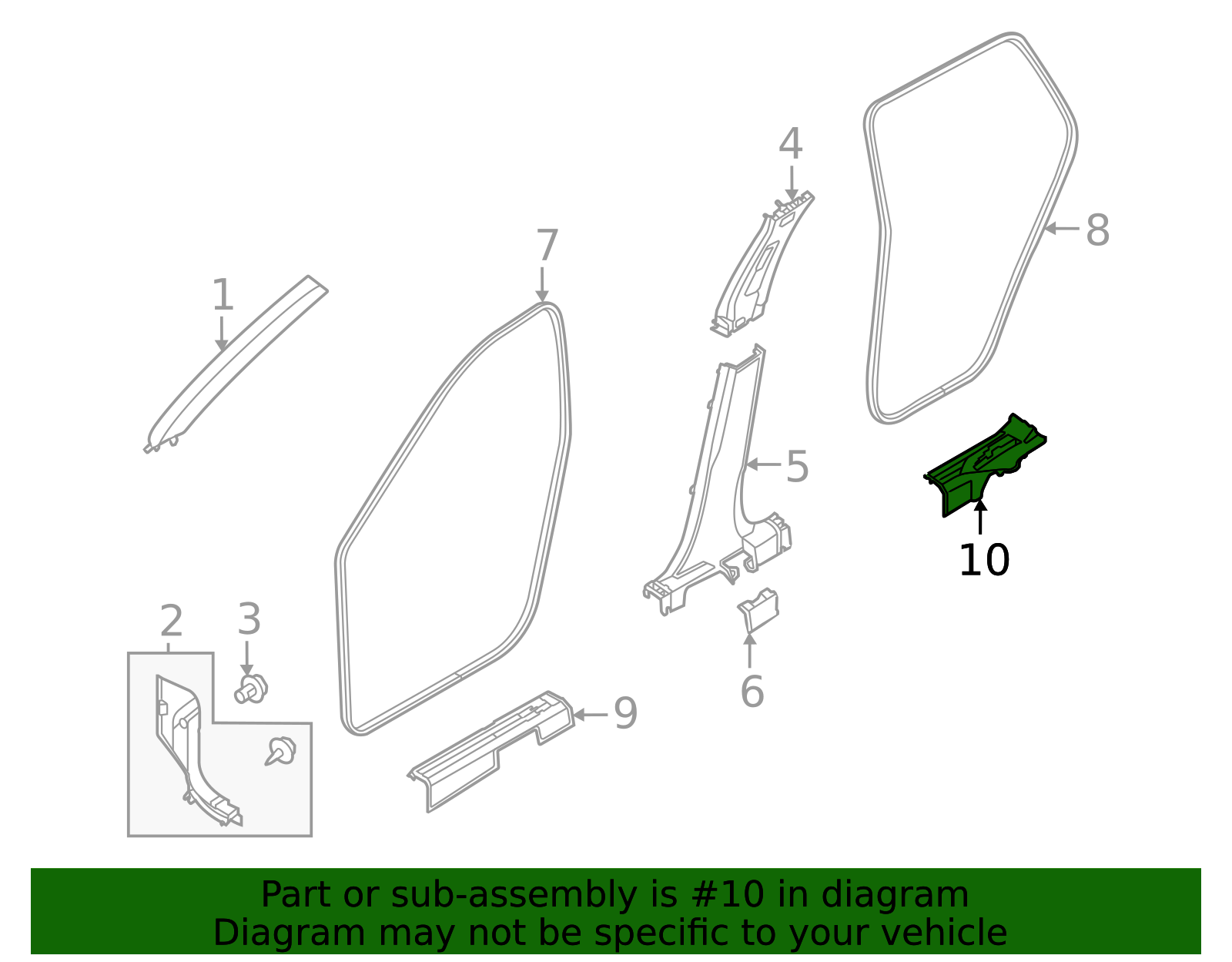 4
8
7
1
5
10
2
3
6
9

Part or sub-assembly is #10 in diagram
Diagram may not be specific to your vehicle