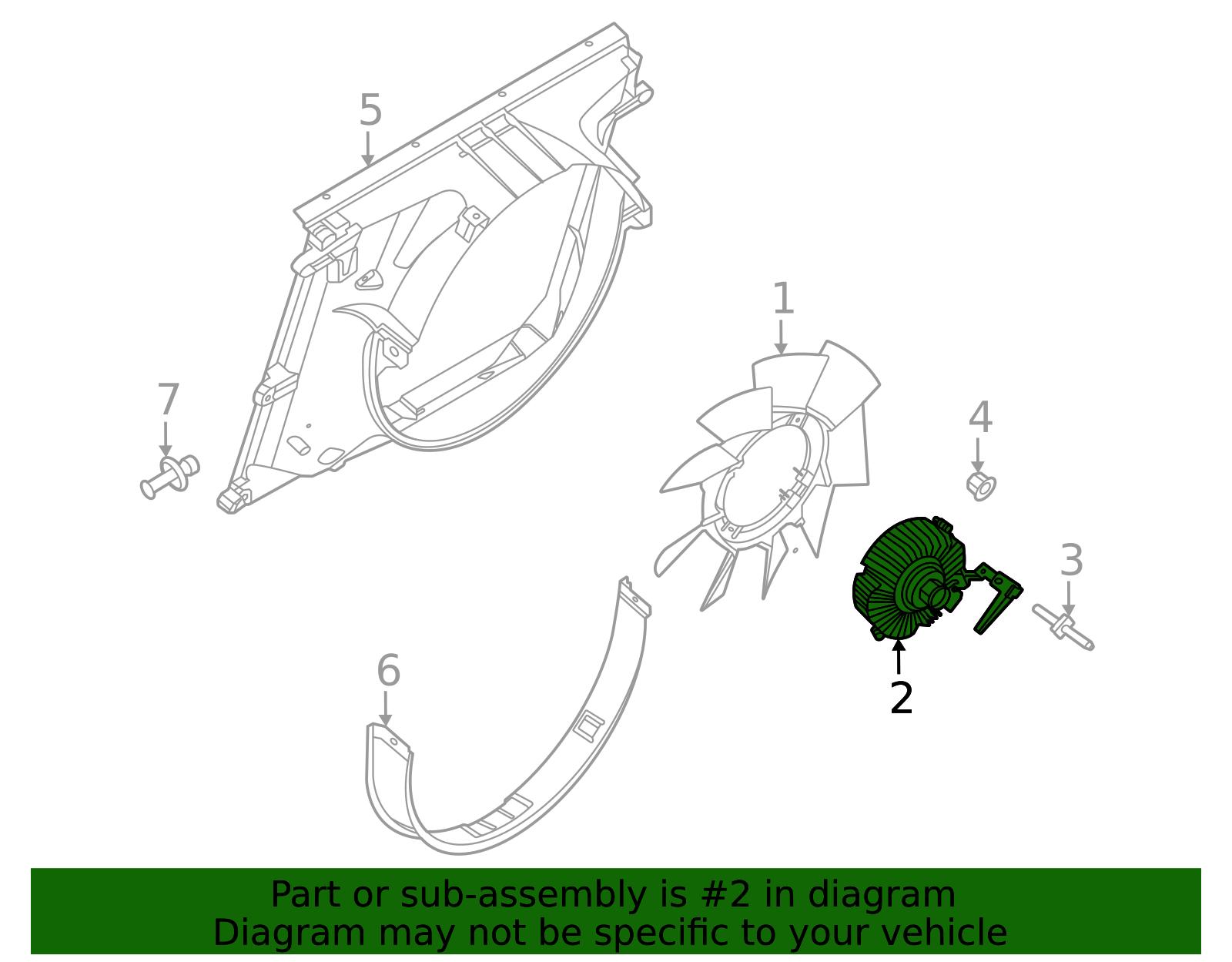 5

1

7

4

3

2

6

Part or sub-assembly is #2 in diagram
Diagram may not be specific to your vehicle