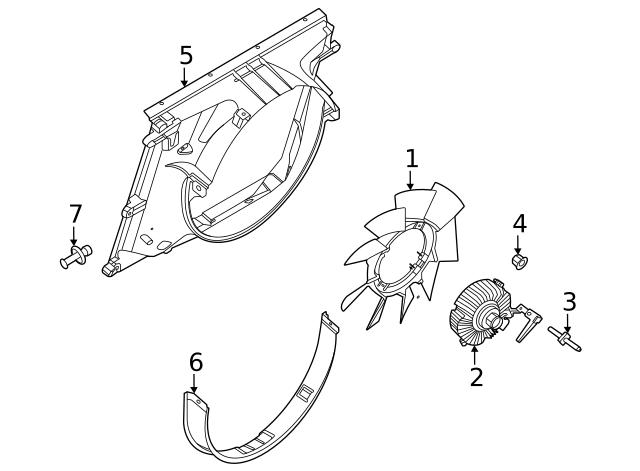 5
1
7
4
3
2
6