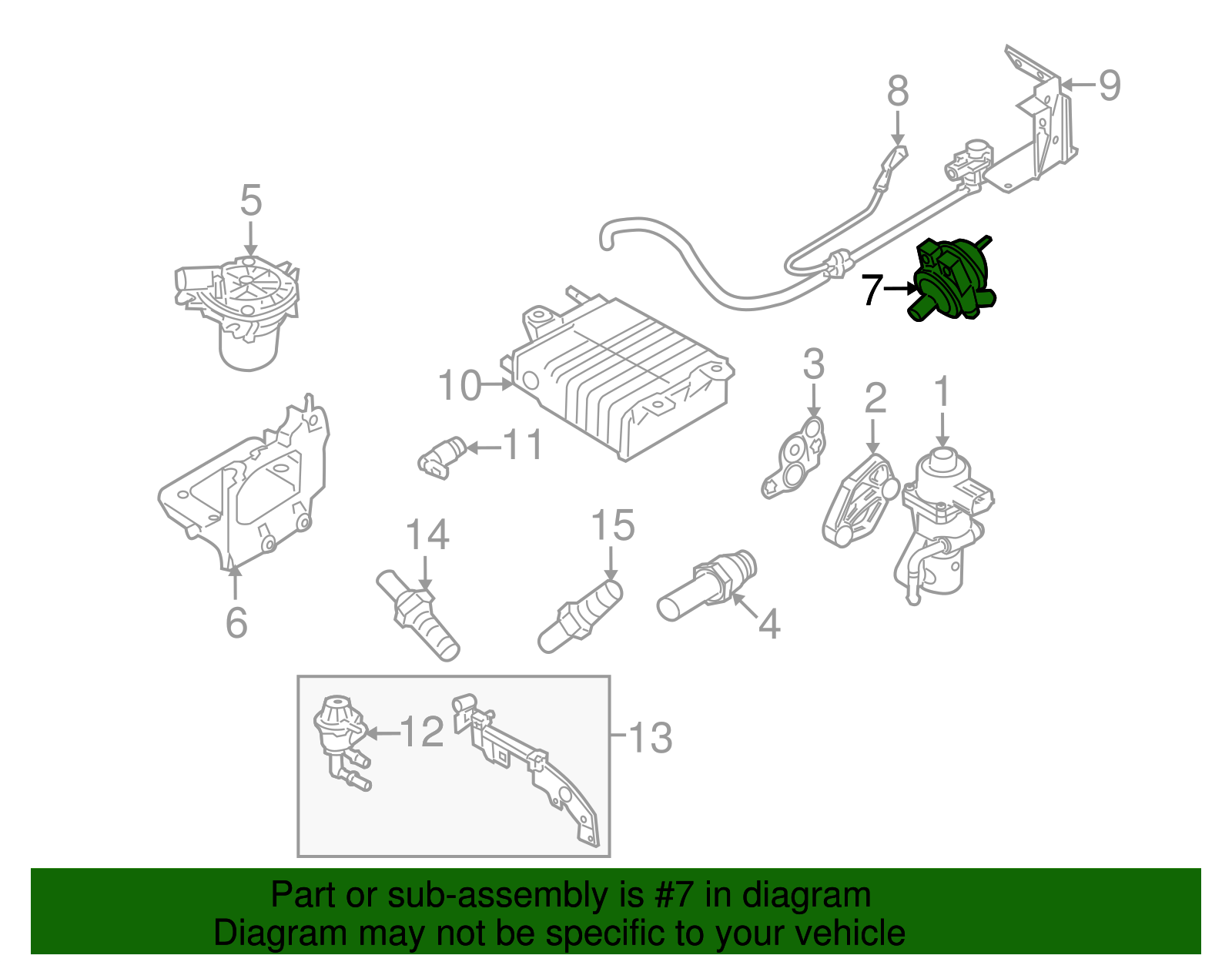 8
9
5
7
10
3
2
1
11
14
15
6
4
12
13

Part or sub-assembly is #7 in diagram
Diagram may not be specific to your vehicle