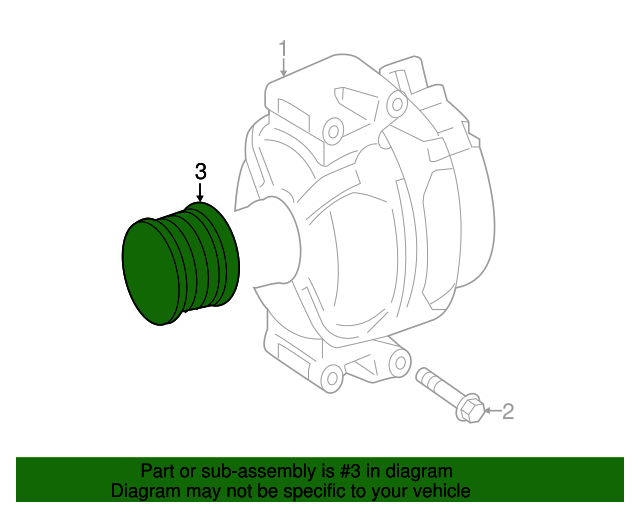 1

3

2

Part or sub-assembly is #3 in diagram
Diagram may not be specific to your vehicle