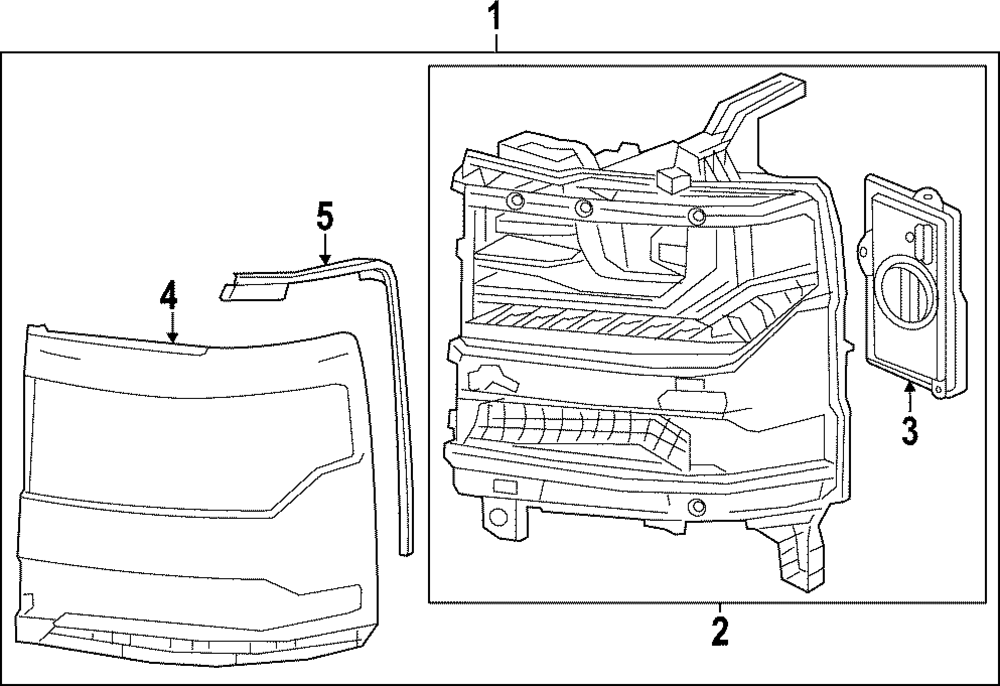 1
5
4
3
2