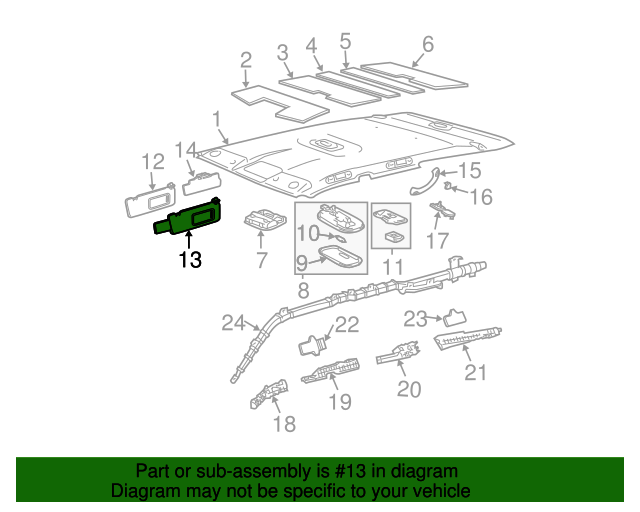 2
3
4
5
6
1
12
14
15
16
13
7
10
9
8
11
17
24
22
23
21
20
19
18

Part or sub-assembly is #13 in diagram
Diagram may not be specific to your vehicle