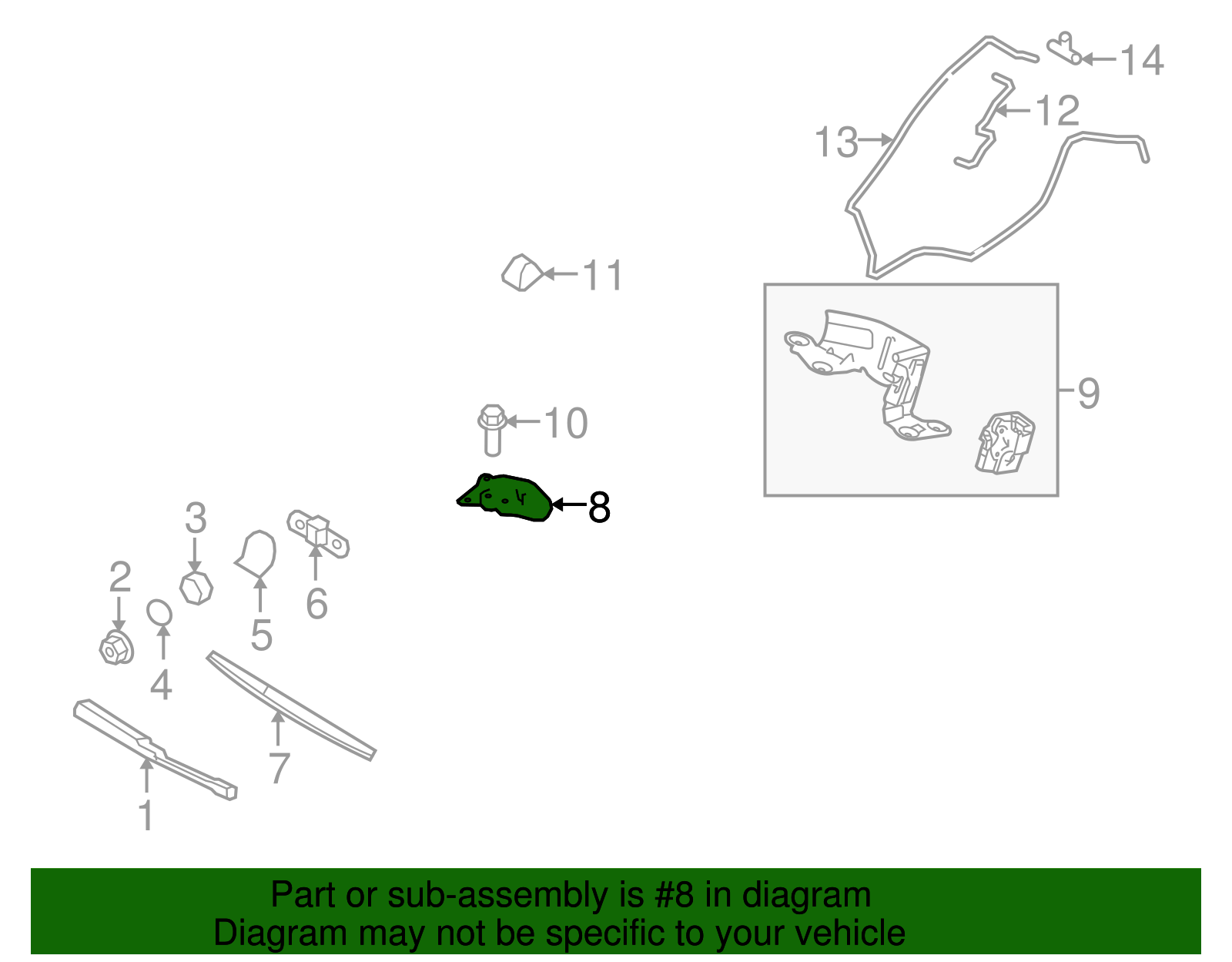 14
12
13
11
9
10
8
3
2
6
5
4
7
1

Part or sub-assembly is #8 in diagram
Diagram may not be specific to your vehicle