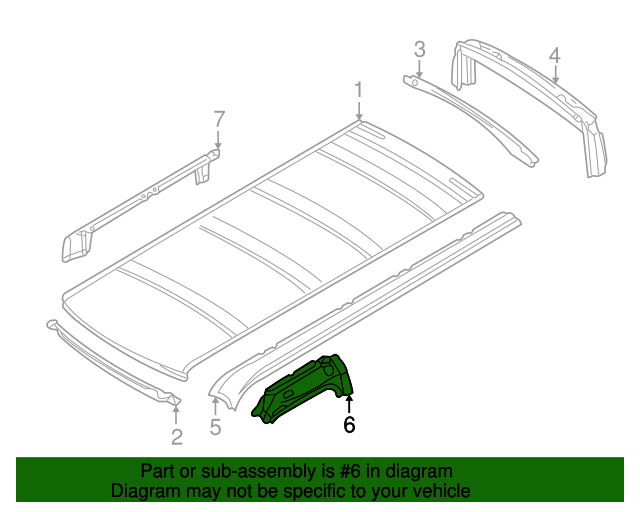 3
4
1
7
2
5
6

Part or sub-assembly is #6 in diagram
Diagram may not be specific to your vehicle