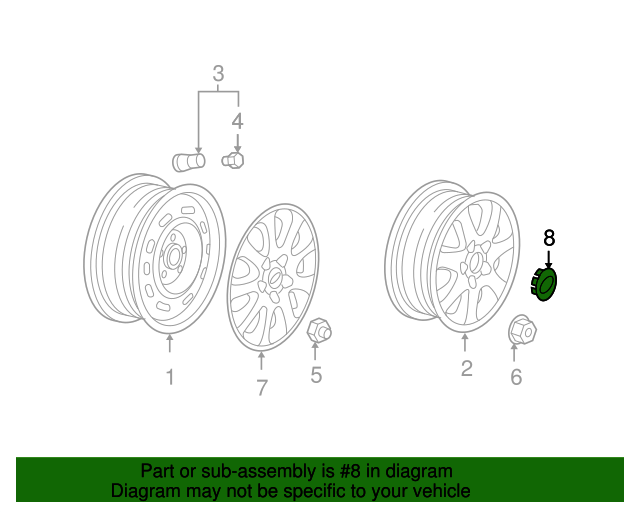 3
4
8
1
7
5
2
6

Part or sub-assembly is #8 in diagram
Diagram may not be specific to your vehicle