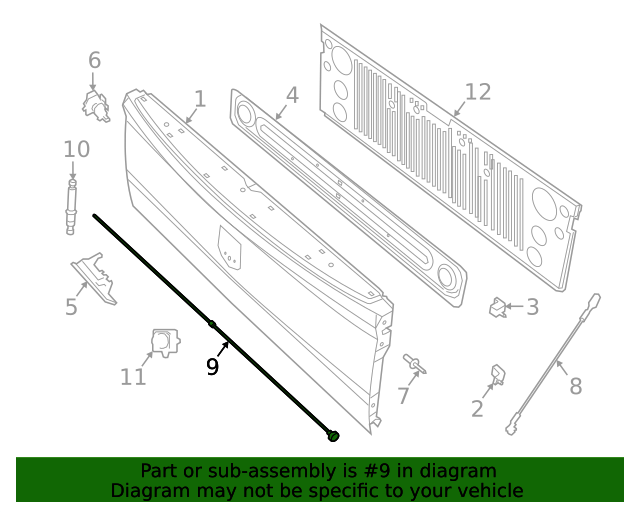 6
1
4
12
10
5
3
11
9
7
2
8

Part or sub-assembly is #9 in diagram
Diagram may not be specific to your vehicle