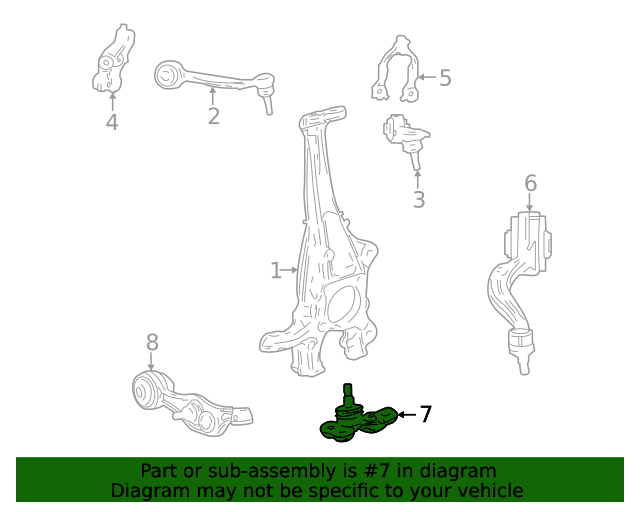 4
2
5
3
6
1
8
7

Part or sub-assembly is #7 in diagram
Diagram may not be specific to your vehicle