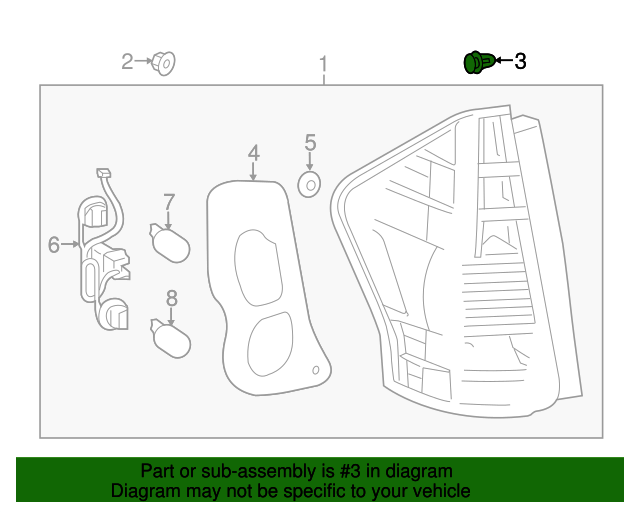 2
1
3
4
5
7
6
8

Part or sub-assembly is #3 in diagram
Diagram may not be specific to your vehicle