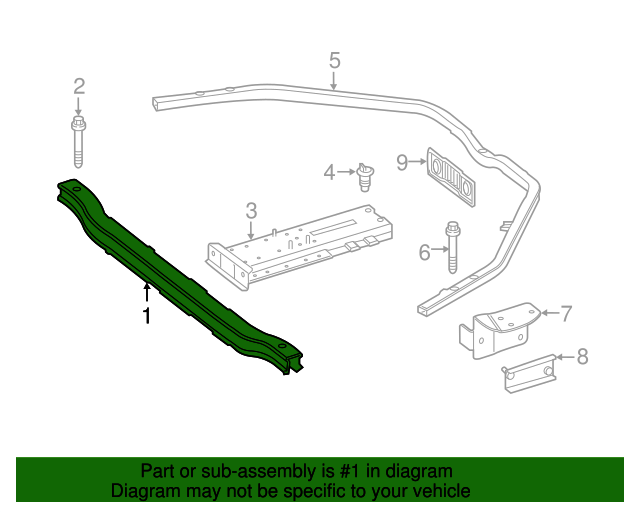 5
2
4
9
3
6
1
7
8

Part or sub-assembly is #1 in diagram
Diagram may not be specific to your vehicle