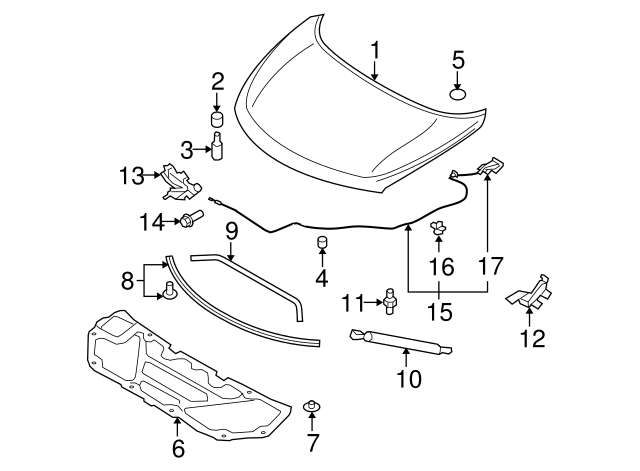 1
5
2
3
13
14
9
4
16
17
8
11
15
12
10
6
7