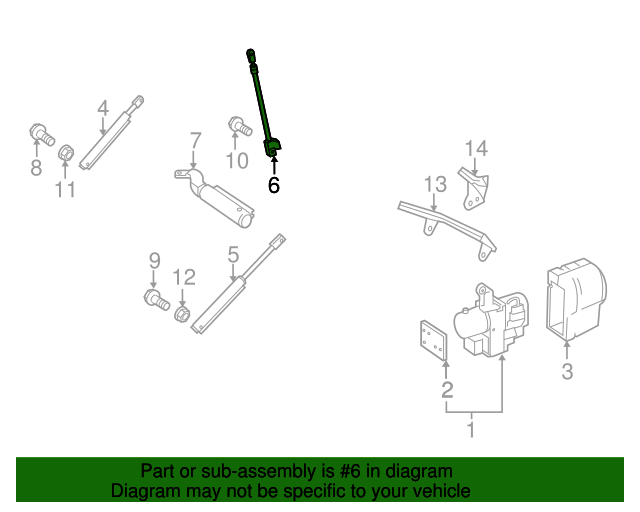 4
8
11
7
10
6
14
13
9
12
5
2
3
1

Part or sub-assembly is #6 in diagram
Diagram may not be specific to your vehicle