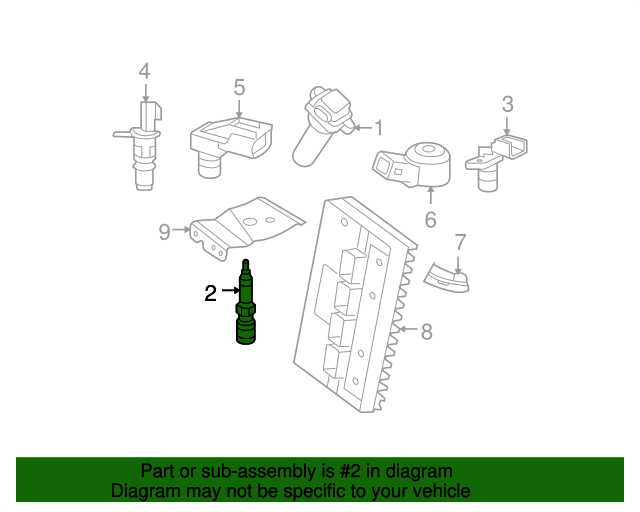 4
5
1
3
6
9
7
2
8

Part or sub-assembly is #2 in diagram
Diagram may not be specific to your vehicle