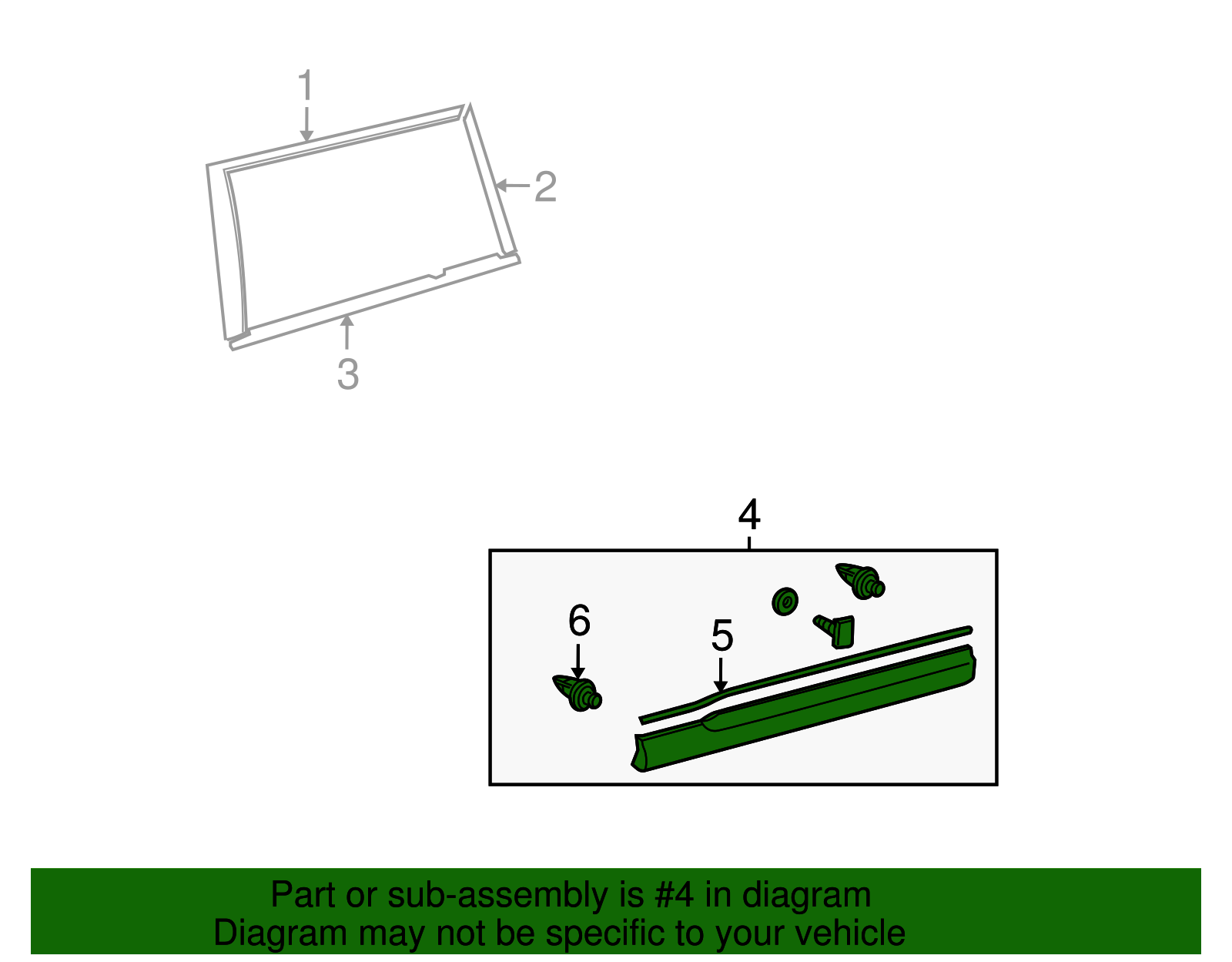 1
2
3
4
6
5

Part or sub-assembly is #4 in diagram
Diagram may not be specific to your vehicle