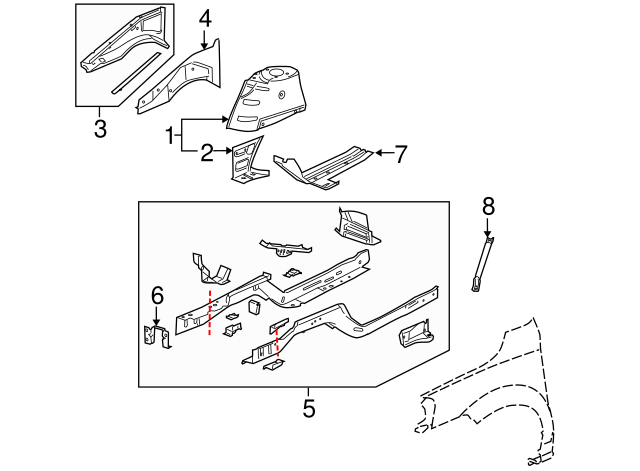 4
3
1
2
7
8
6
5