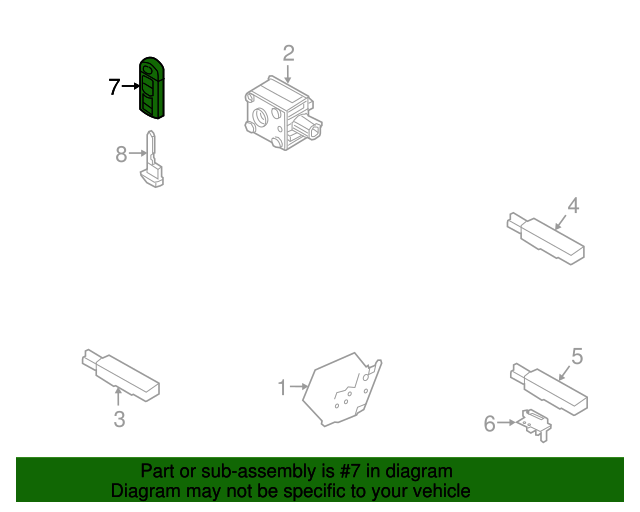 7
2
8
4
3
1
5
6
Part or sub-assembly is #7 in diagram
Diagram may not be specific to your vehicle