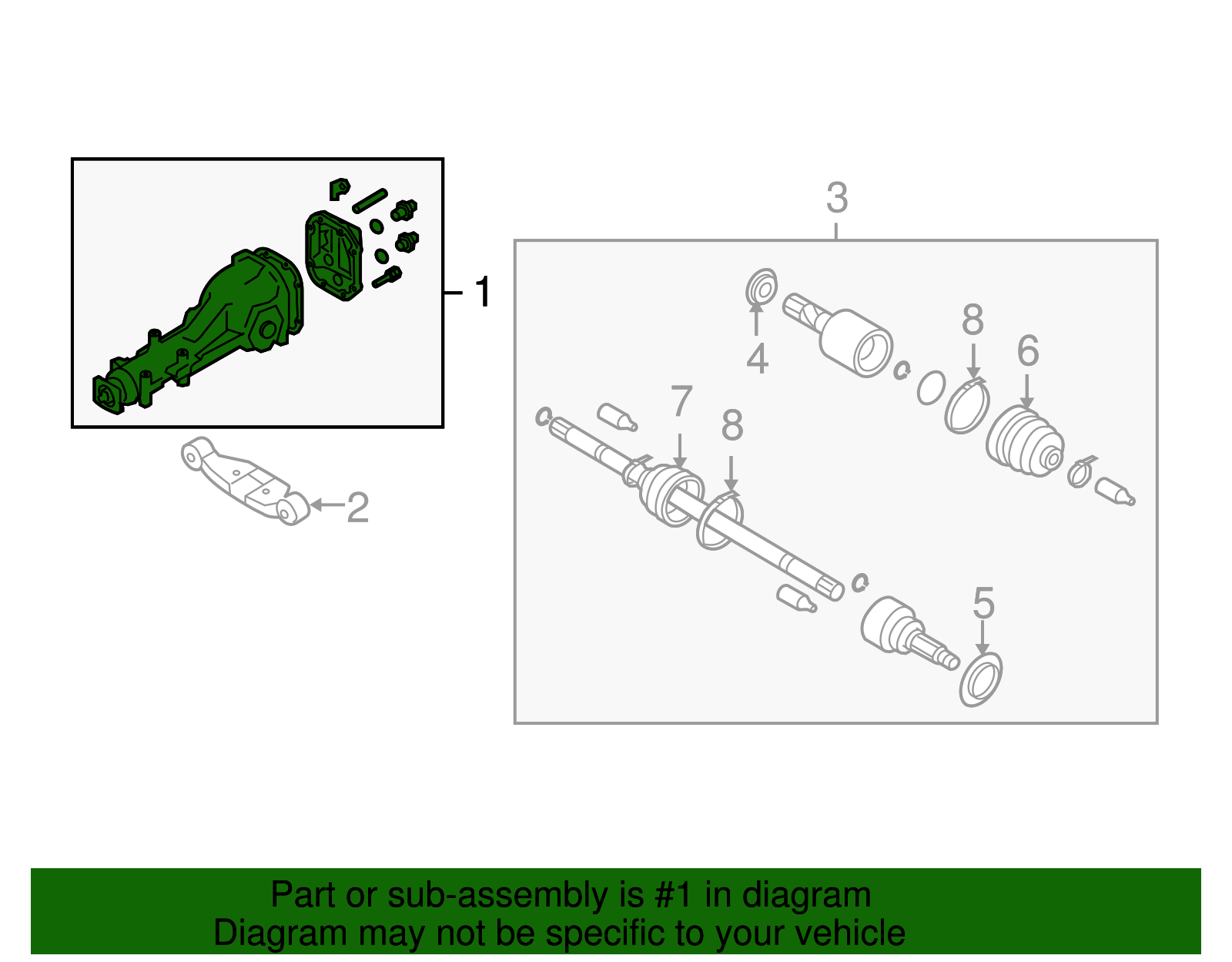 1
2
3
4
8
6
7
8
5

Part or sub-assembly is #1 in diagram
Diagram may not be specific to your vehicle