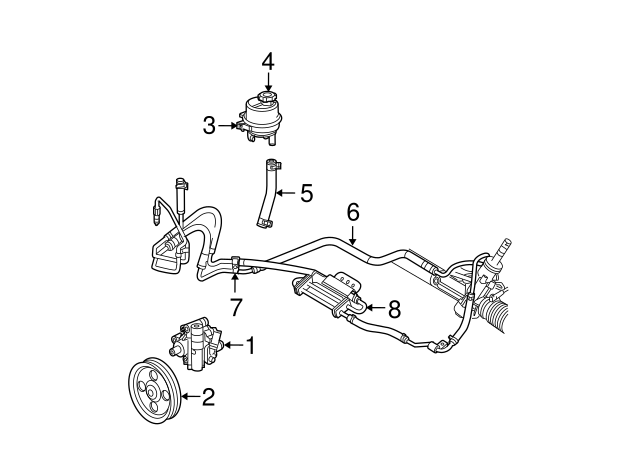 4
3
5
6
7
8
1
2