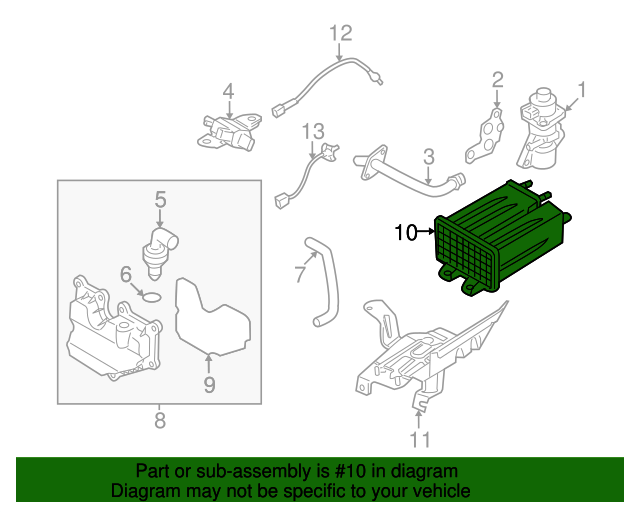 12
4
2
1
13
3
5
10
6
7
9
8
11

Part or sub-assembly is #10 in diagram
Diagram may not be specific to your vehicle