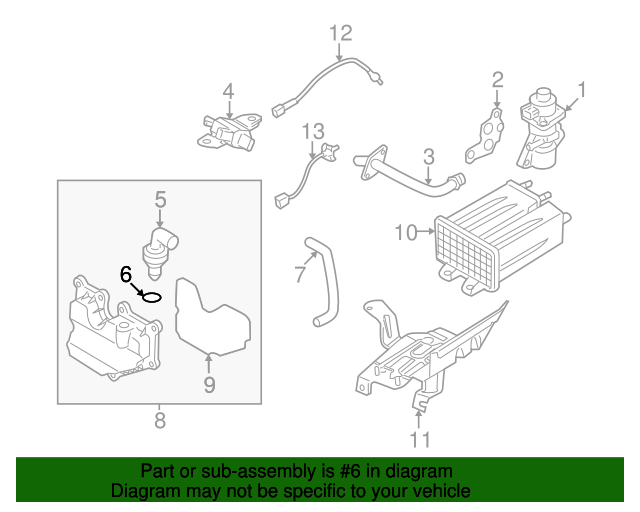 12
4
2
1
13
3
5
10
6
7
9
8
11
Part or sub-assembly is #6 in diagram
Diagram may not be specific to your vehicle