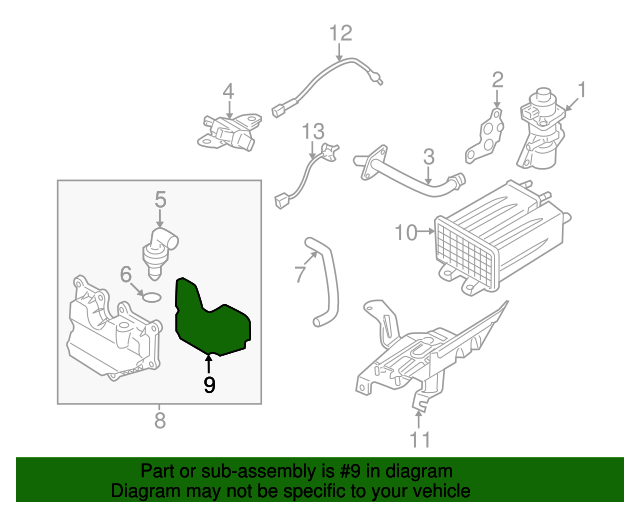 12
4
2
1
13
3
5
10
6
7
9
8
11

Part or sub-assembly is #9 in diagram
Diagram may not be specific to your vehicle