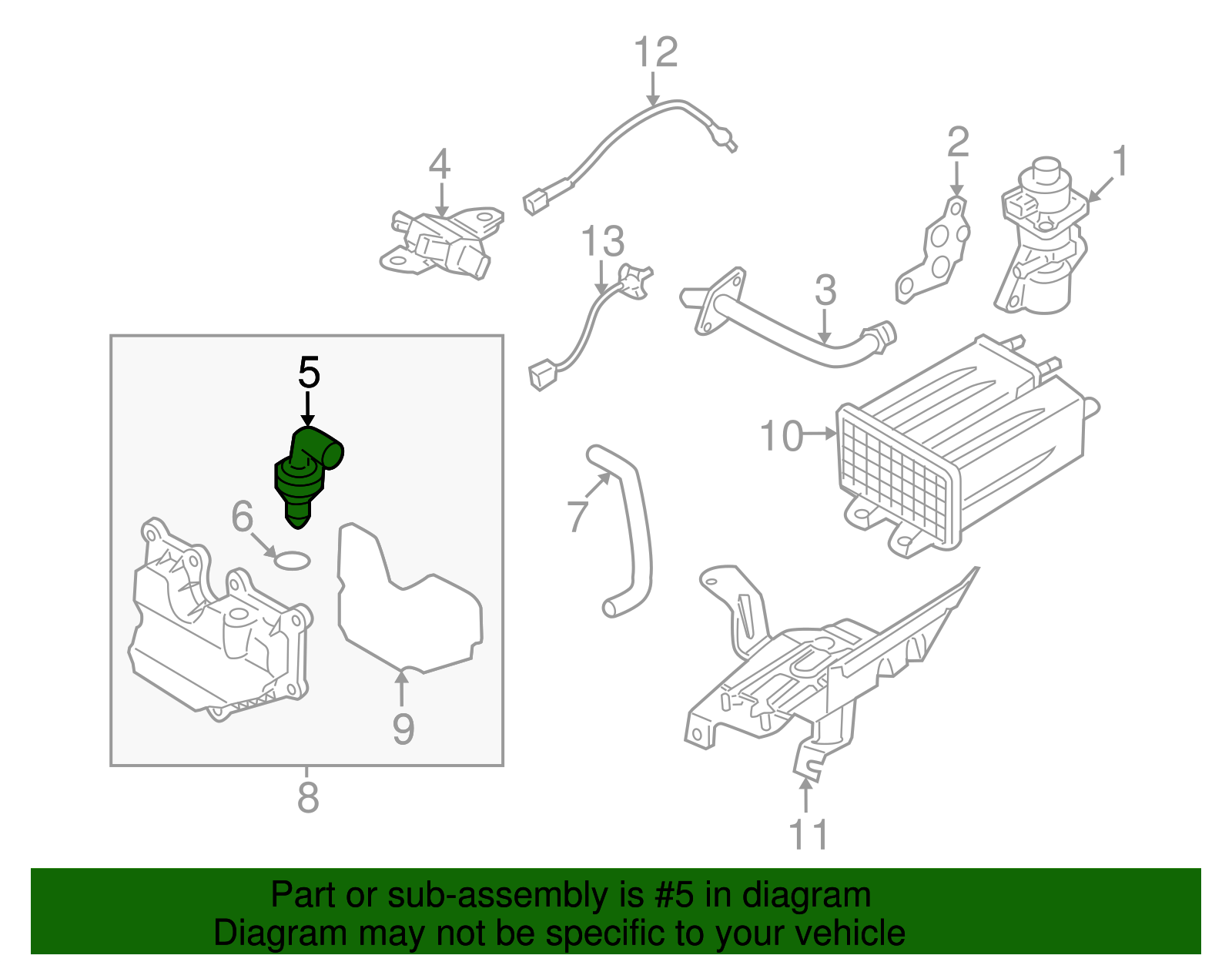 12

4

2

1

13

3

5

10

6

7

9

8

11

Part or sub-assembly is #5 in diagram
Diagram may not be specific to your vehicle