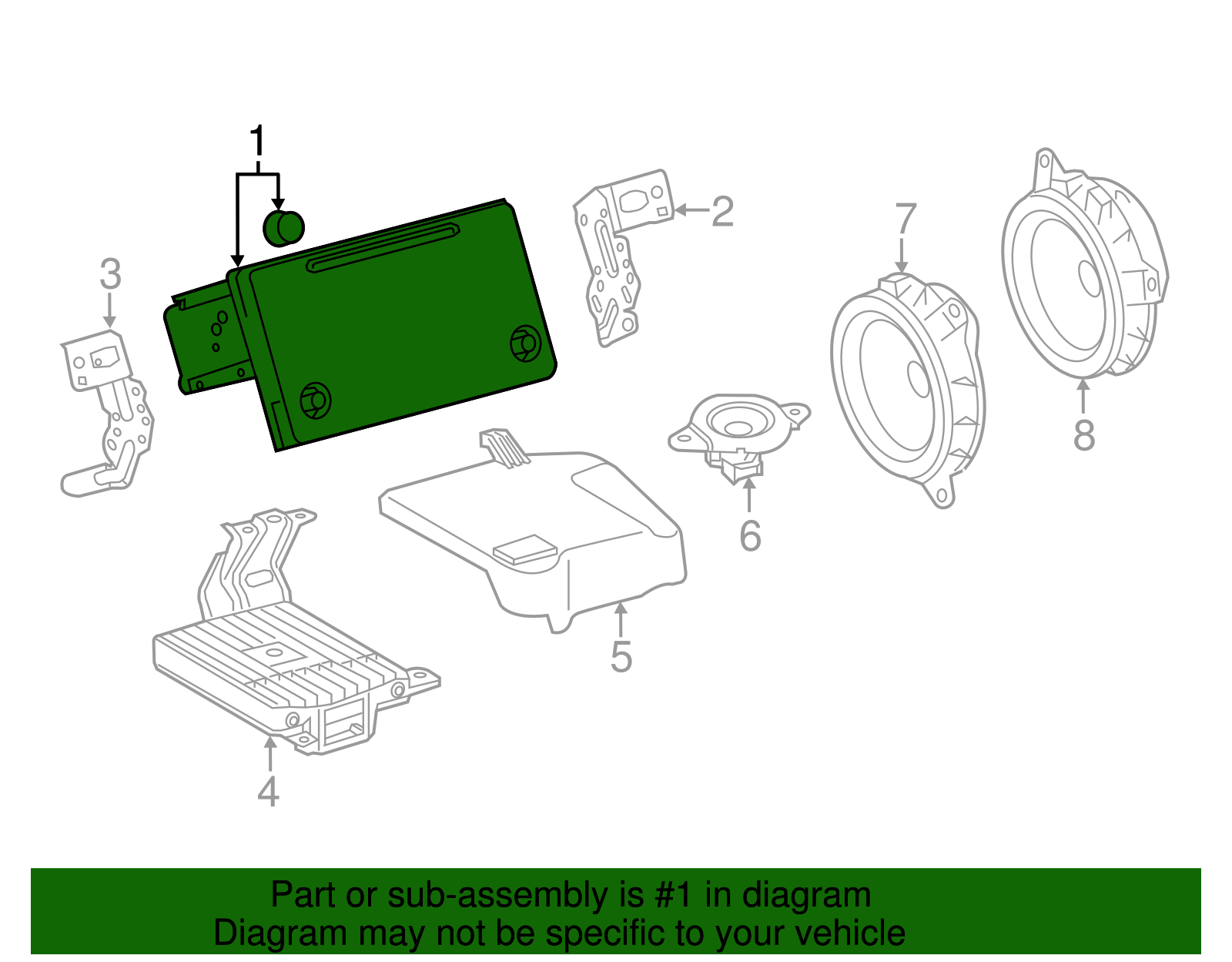 1
2
3
7
8
6
5
4

Part or sub-assembly is #1 in diagram
Diagram may not be specific to your vehicle