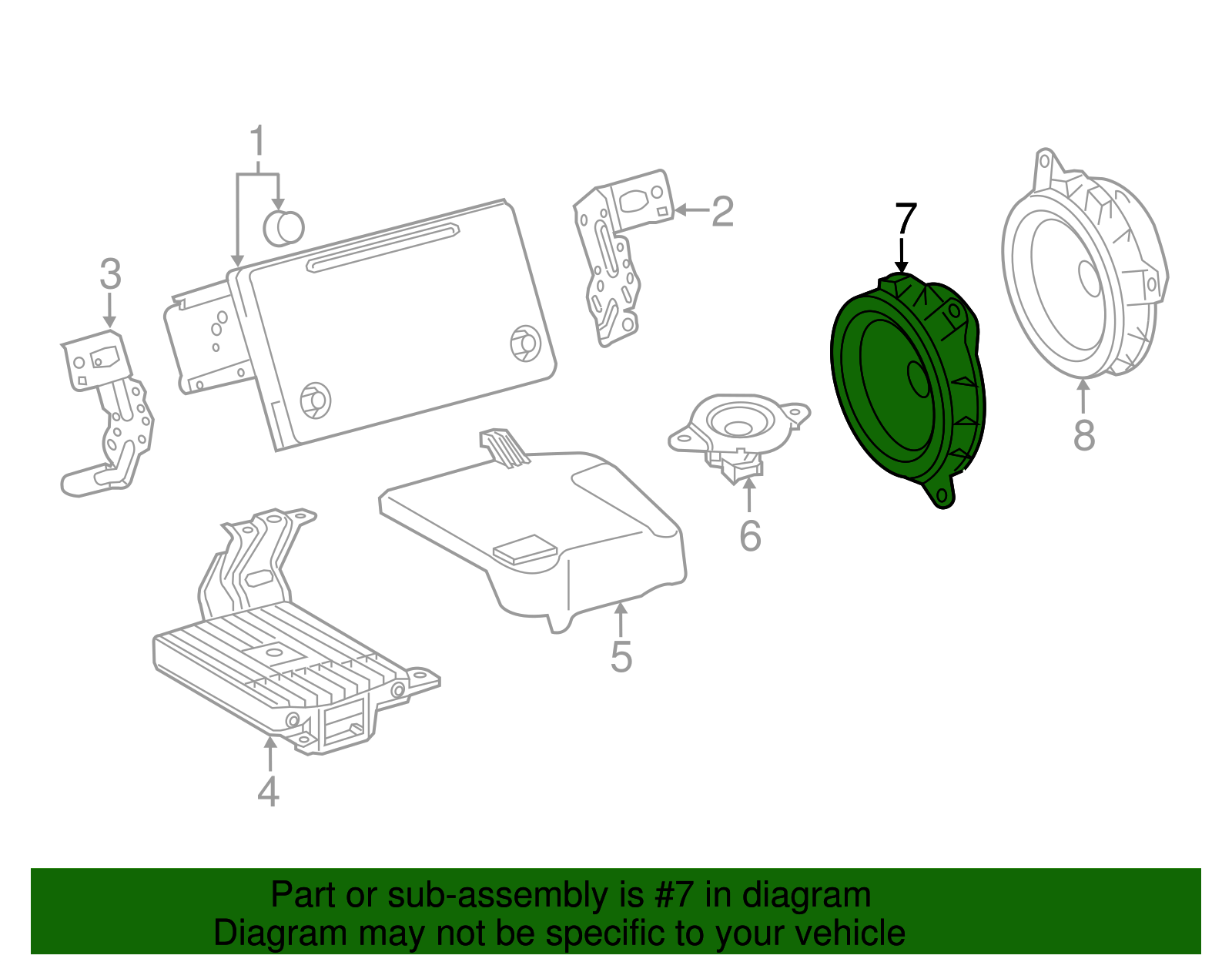 1
2
3
7
8
6
5
4

Part or sub-assembly is #7 in diagram
Diagram may not be specific to your vehicle