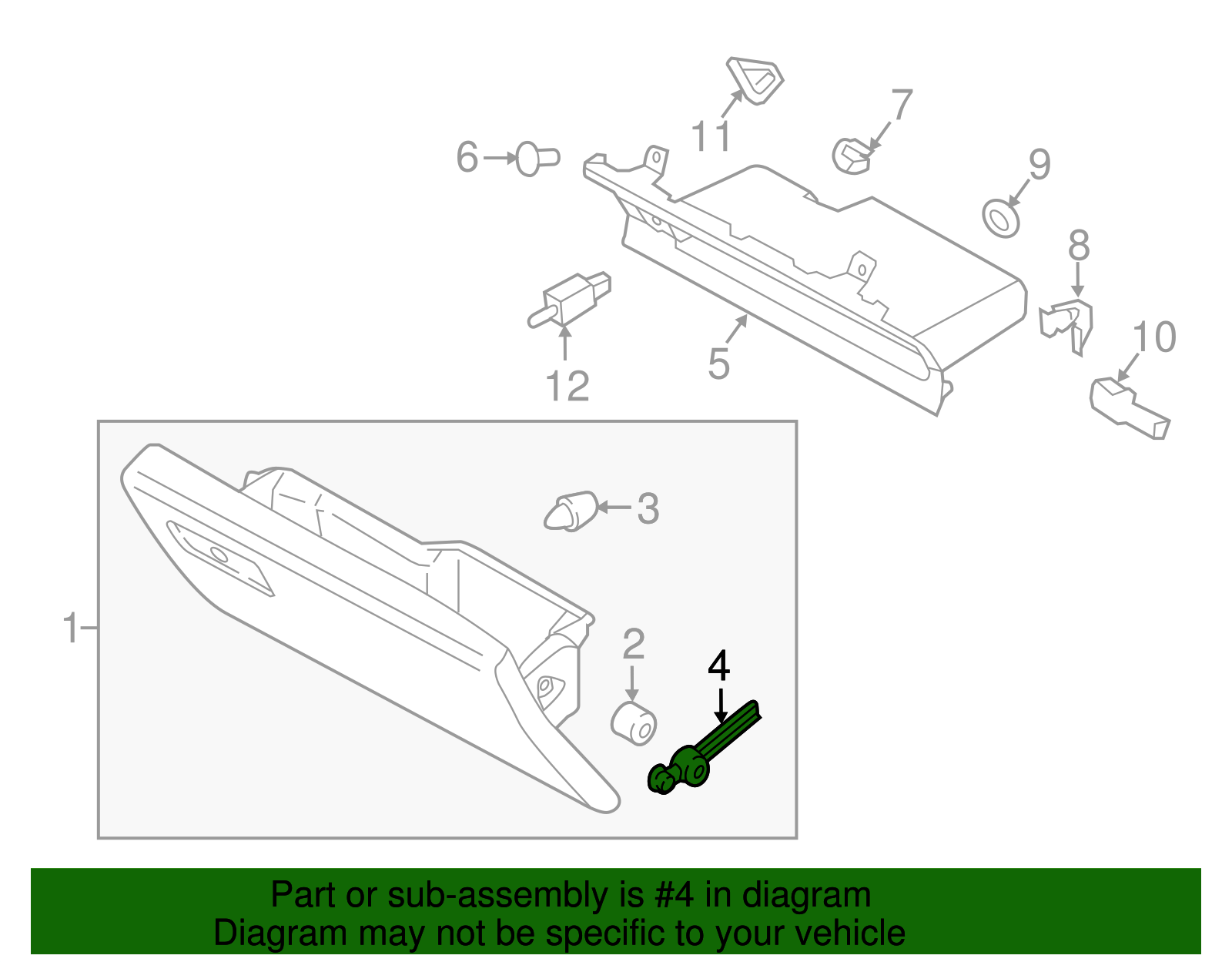 11
7
6
9
8
12
5
10
3
1
2
4

Part or sub-assembly is #4 in diagram
Diagram may not be specific to your vehicle