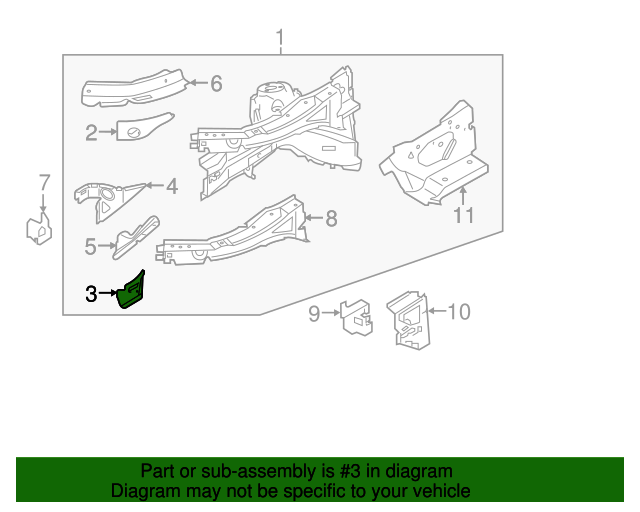 1
6
2
7
4
8
11
5
3
9
10

Part or sub-assembly is #3 in diagram
Diagram may not be specific to your vehicle